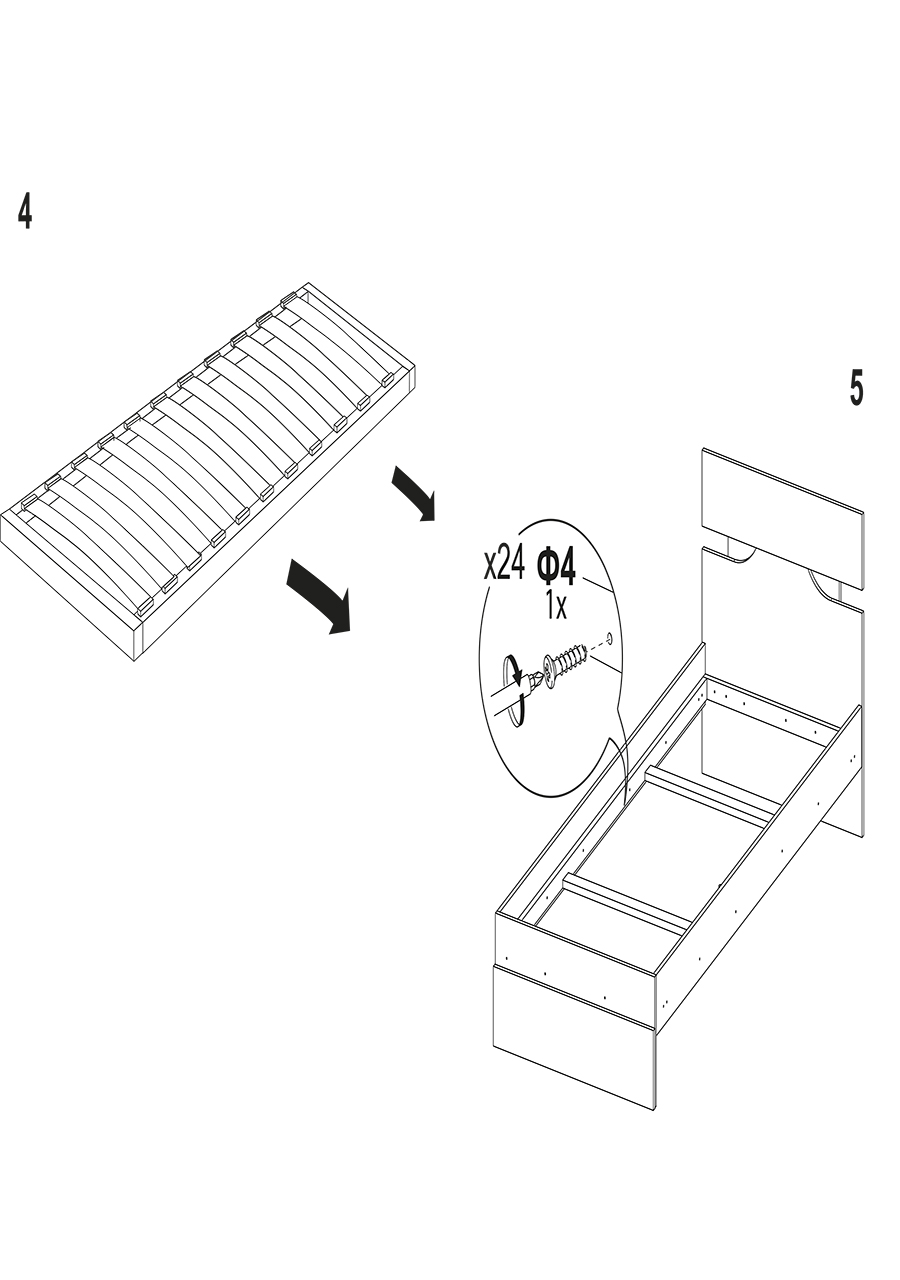 4

5

x24 Φ4
1x